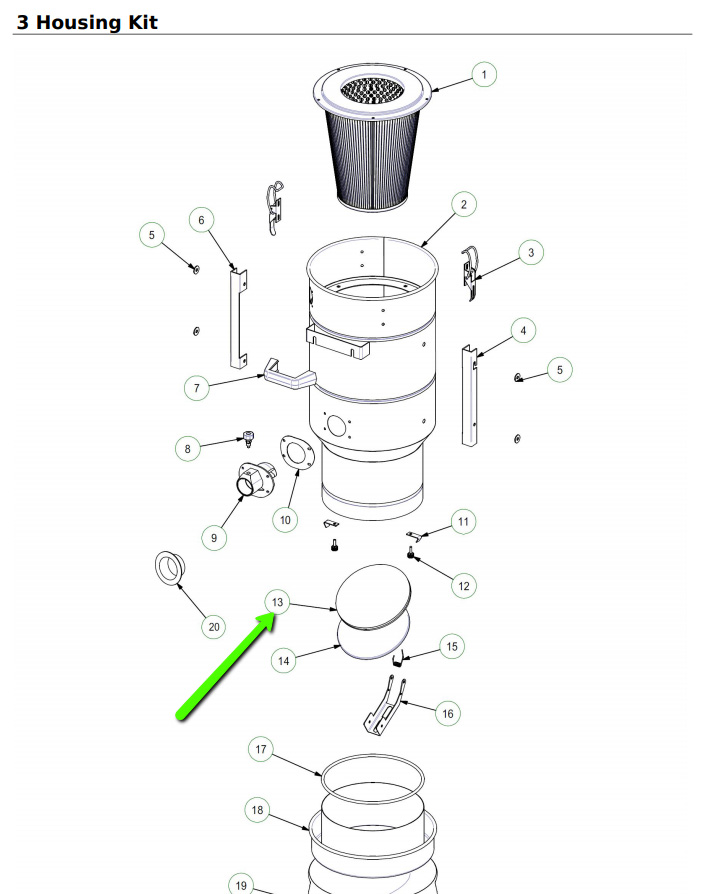 3 Housing Kit

1
2
3
4
5
5
6
7
8
9
10
11
12
13
14
15
16
17
18
19
20