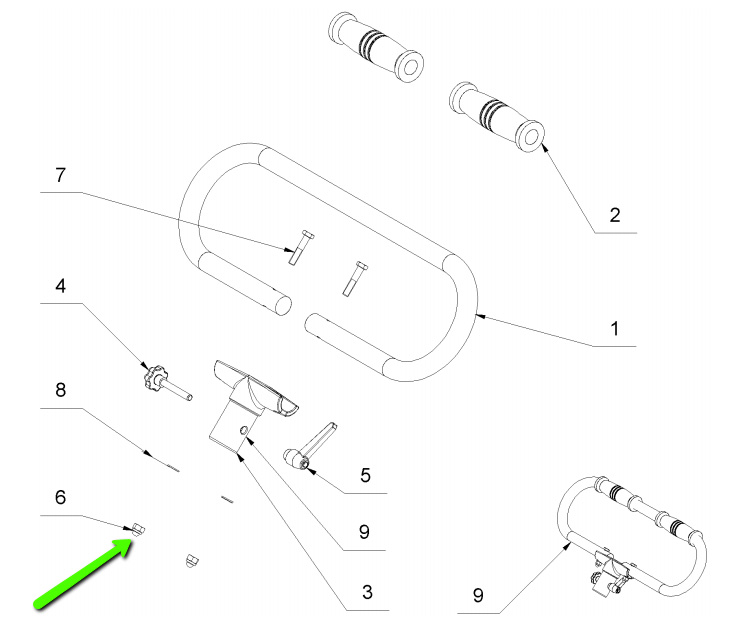 7

2

4

1

8

5

6

9

3

9